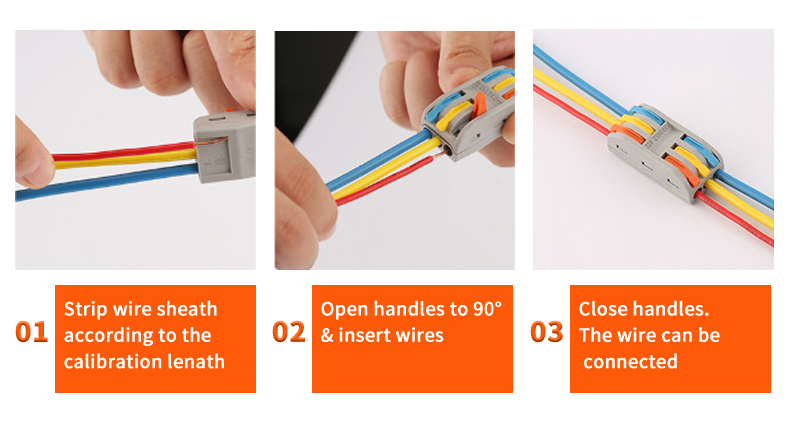 01 Strip wire sheath according to the calibration lenath

02 Open handles to 90° & insert wires

03 Close handles. The wire can be connected